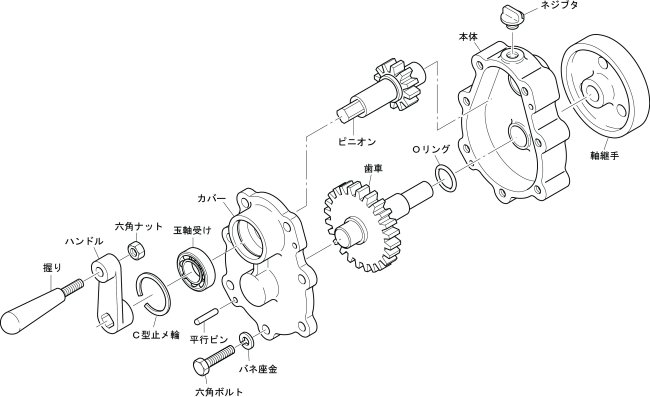 ネジブタ
本体
ピニオン
Oリング
軸継手
歯車
カバー
六角ナット
玉軸受け
ハンドル
握り
C型止メ輪
平行ピン
バネ座金
六角ボルト