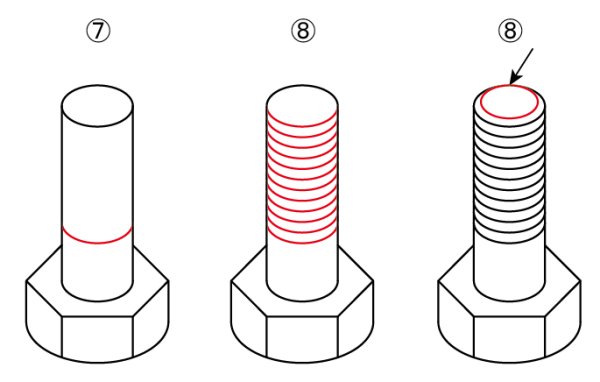 ⑦

⑧

⑧